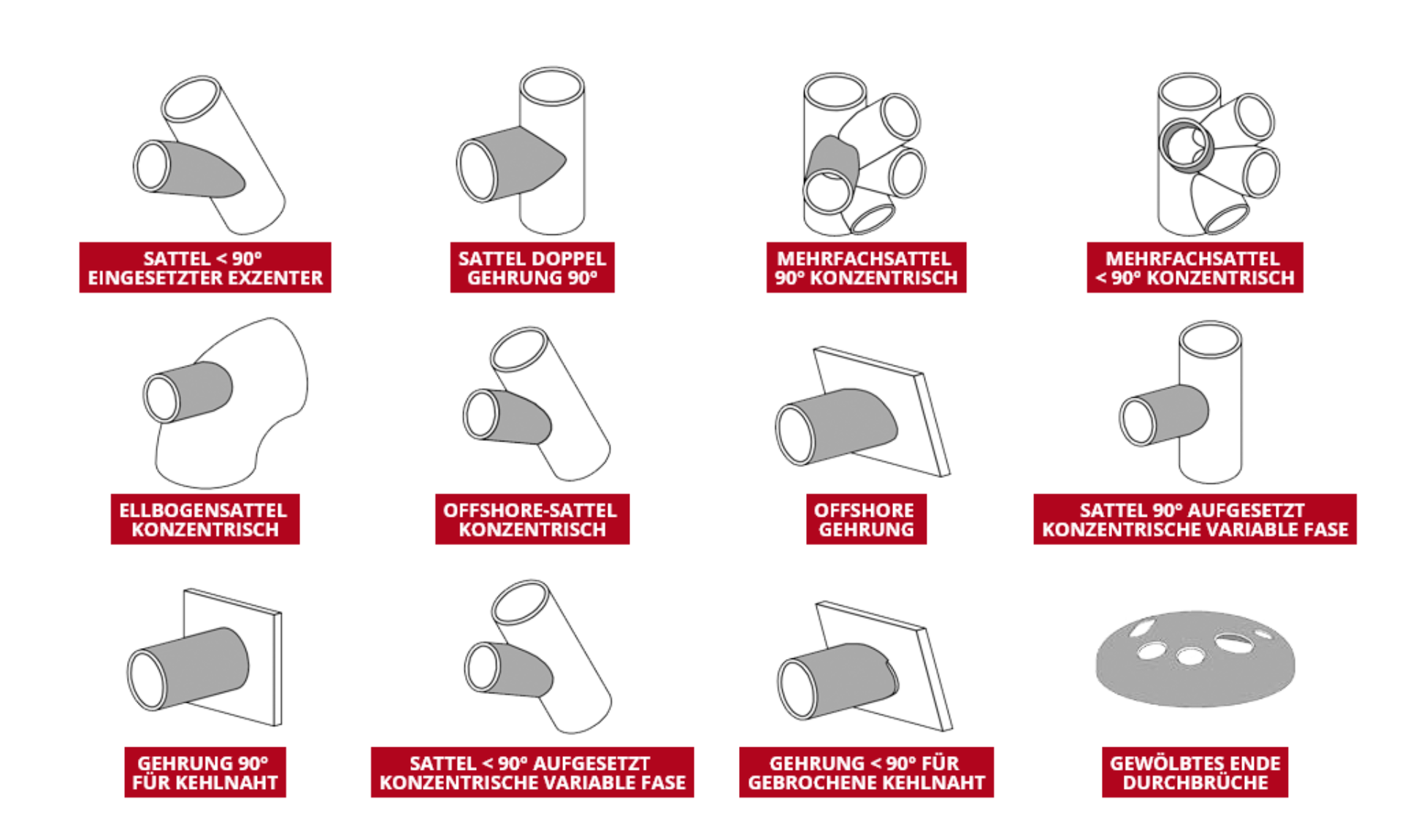 SATTEL < 90°
EINGESETZTER EXZENTER

SATTEL DOPPEL
GEHRUNG 90°

MEHRFACHSATTEL
90° KONZENTRISCH

MEHRFACHSATTEL
< 90° KONZENTRISCH

ELLBOGENSATTEL
KONZENTRISCH

OFFSHORE-SATTEL
KONZENTRISCH

OFFSHORE
GEHRUNG

SATTEL 90° AUFGESETZT
KONZENTRISCHE VARIABLE FASE

GEHRUNG 90°
FÜR KEHLNAHT

SATTEL < 90° AUFGESETZT
KONZENTRISCHE VARIABLE FASE

GEHRUNG < 90° FÜR
GEBROCHENE KEHLNAHT

GEWÖLBTES ENDE
DURCHBRÜCHE