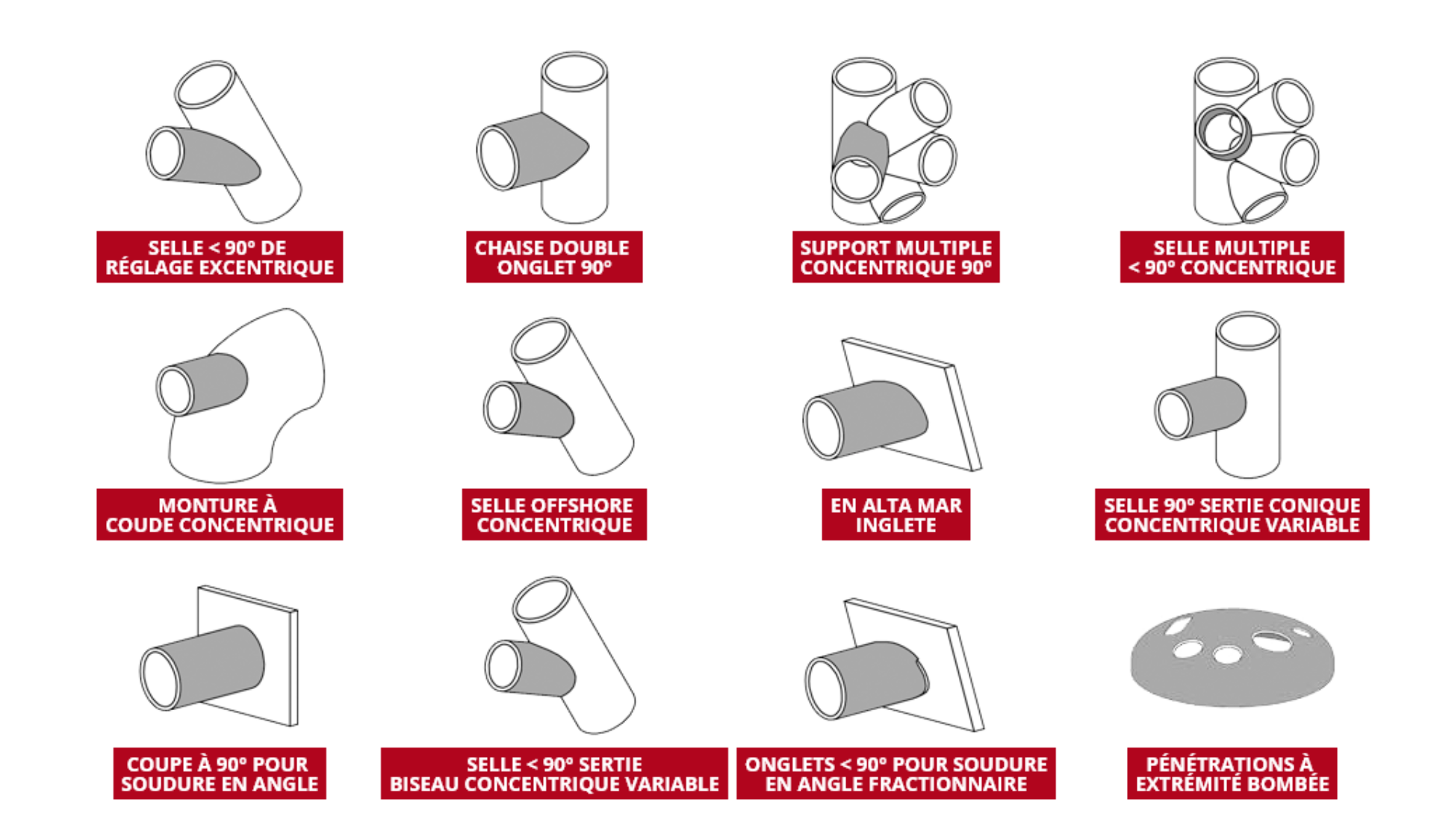 SELLE < 90° DE RÉGLAGE EXCENTRIQUE

CHAISE DOUBLE ONGLET 90°

SUPPORT MULTIPLE CONCENTRIQUE 90°

SELLE MULTIPLE < 90° CONCENTRIQUE

MONTURE À COUDE CONCENTRIQUE

SELLE OFFSHORE CONCENTRIQUE

EN ALTA MAR INGLETE

SELLE 90° SERTIE CONIQUE CONCENTRIQUE VARIABLE

COUPE À 90° POUR SOUDURE EN ANGLE

SELLE < 90° SERTIE BISEAU CONCENTRIQUE VARIABLE

ONGLETS < 90° POUR SOUDURE EN ANGLE FRACTIONNAIRE

PÉNÉTRATIONS À EXTRÉMITÉ BOMBÉE