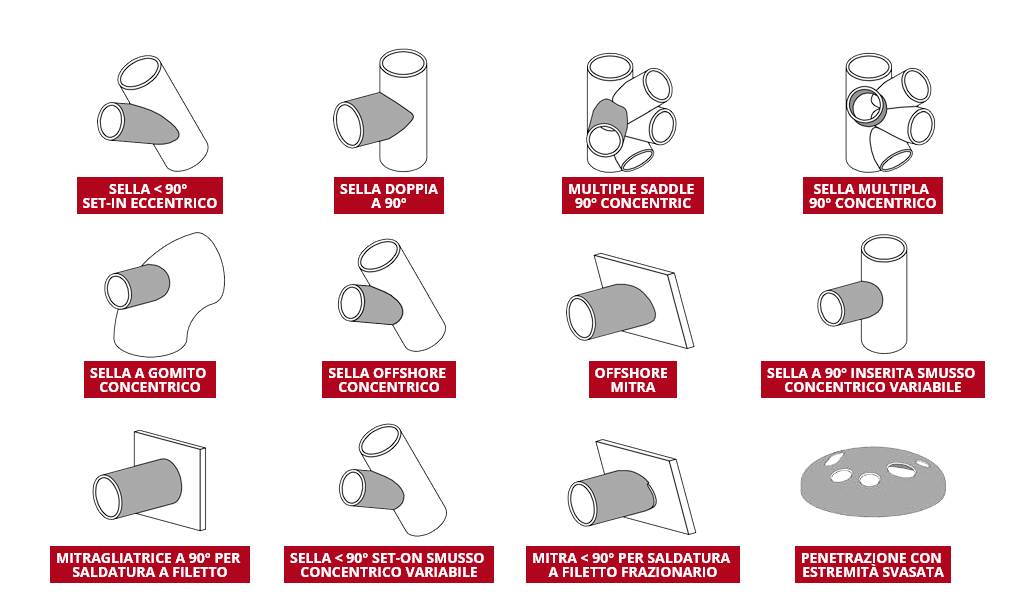 SELLA < 90°
SET-IN ECCENTRICO

SELLA DOPPIA
A 90°

MULTIPLE SADDLE
90° CONCENTRIC

SELLA MULTIPLA
90° CONCENTRICO

SELLA A GOMITO
CONCENTRICO

SELLA OFFSHORE
CONCENTRICO

OFFSHORE
MITRA

SELLA A 90° INSERITA SMUSSO
CONCENTRICO VARIABILE

MITRAGLIATRICE A 90° PER
SALDATURA A FILETTO

SELLA < 90° SET-ON SMUSSO
CONCENTRICO VARIABILE

MITRA < 90° PER SALDATURA
A FILETTO FRAZIONARIO

PENETRAZIONE CON
ESTREMITÀ SVASATA