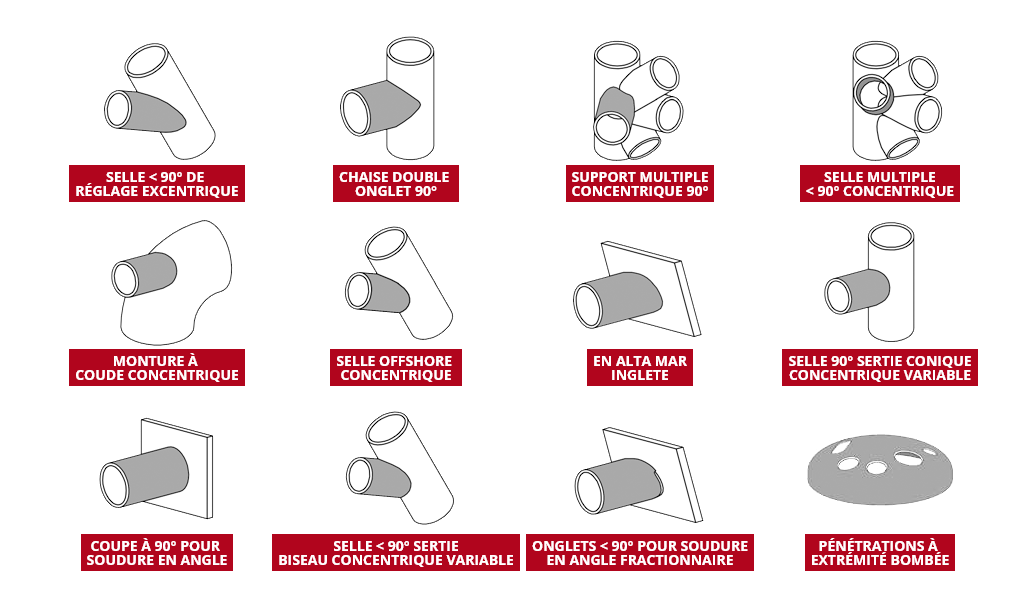 SELLE < 90° DE
RÉGLAGE EXCENTRIQUE

CHAISE DOUBLE
ONGLET 90°

SUPPORT MULTIPLE
CONCENTRIQUE 90°

SELLE MULTIPLE
< 90° CONCENTRIQUE

MONTURE À
COUDE CONCENTRIQUE

SELLE OFFSHORE
CONCENTRIQUE

EN ALTA MAR
INGLETE

SELLE 90° SERTIE CONIQUE
CONCENTRIQUE VARIABLE

COUPE À 90° POUR
SOUDURE EN ANGLE

SELLE < 90° SERTIE
BISEAU CONCENTRIQUE VARIABLE

ONGLETS < 90° POUR SOUDURE
EN ANGLE FRACTIONNAIRE

PÉNÉTRATIONS À
EXTRÉMITÉ BOMBÉE