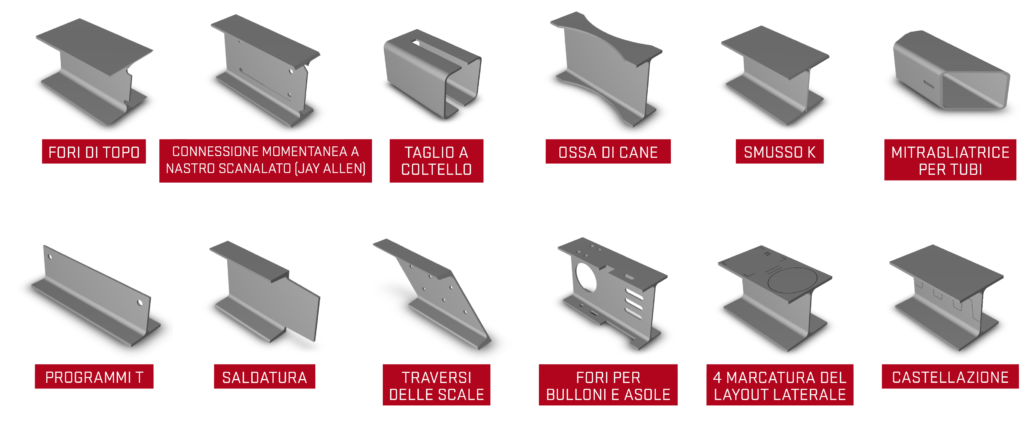 FORI DI TOPO

CONNESSIONE MOMENTANEA A NASTRO SCANALATO (JAY ALLEN)

TAGLIO A COLTELLO

OSSA DI CANE

SMUSSO K

MITRAGLIATRICE PER TUBI

PROGRAMMI T

SALDATURA

TRAVERSI DELLE SCALE

FORI PER BULLONI E ASOLE

4 MARCATURA DEL LAYOUT LATERALE

CASTELLAZIONE